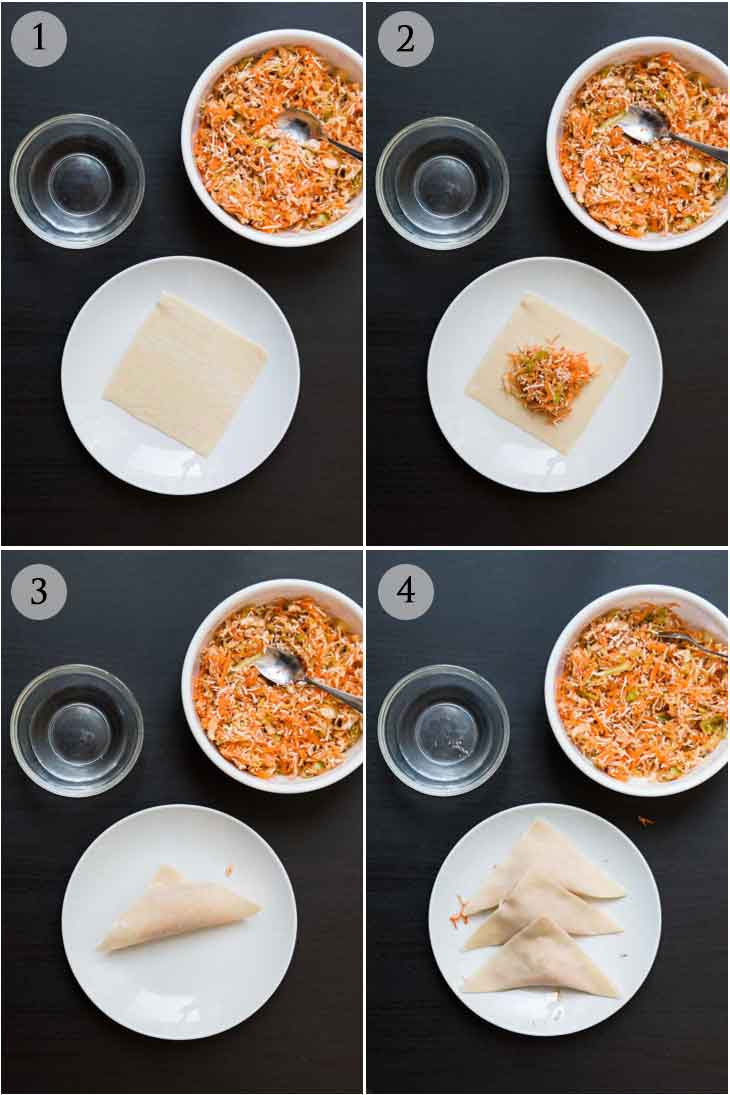 1

2

3

4